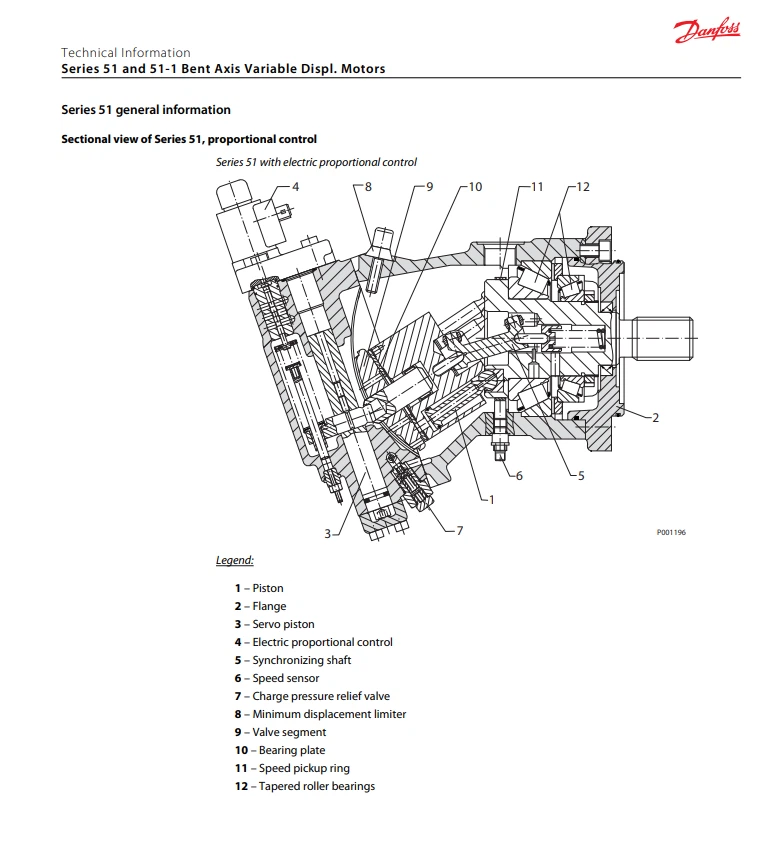 Danfoss

Technical Information
Series 51 and 51-1 Bent Axis Variable Displ. Motors

Series 51 general information

Sectional view of Series 51, proportional control

Series 51 with electric proportional control

4 8 9 10 11 12

2

6 5

1

3 7

P001196

Legend:

1 – Piston
2 – Flange
3 – Servo piston
4 – Electric proportional control
5 – Synchronizing shaft
6 – Speed sensor
7 – Charge pressure relief valve
8 – Minimum displacement limiter
9 – Valve segment
10 – Bearing plate
11 – Speed pickup ring
12 – Tapered roller bearings