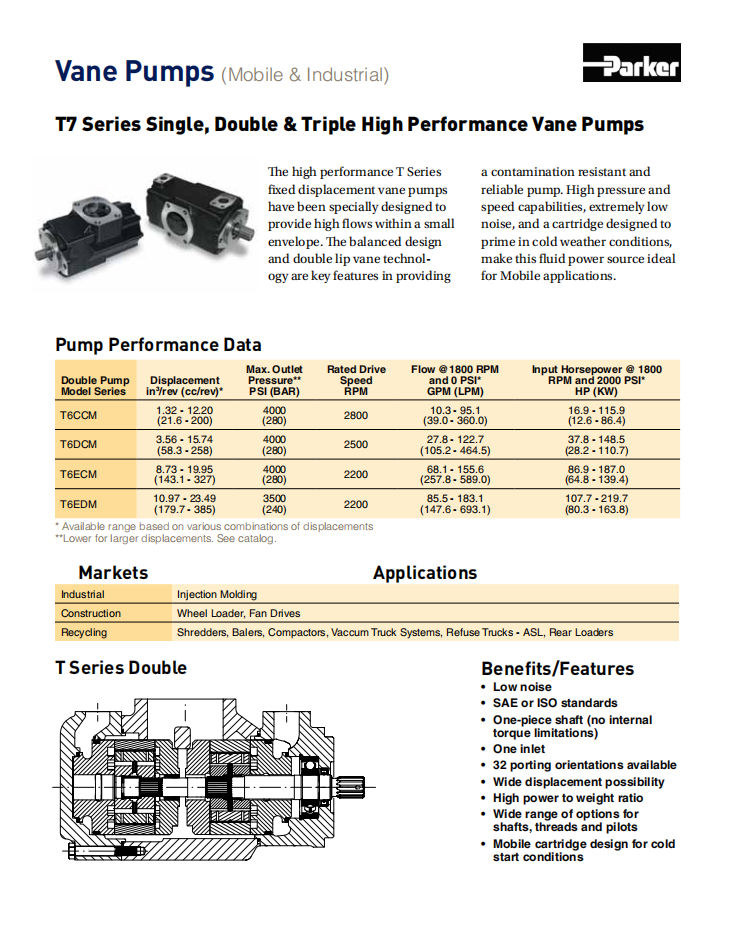 Vane Pumps (Mobile & Industrial)

Parker

T7 Series Single, Double & Triple High Performance Vane Pumps

The high performance T Series fixed displacement vane pumps have been specially designed to provide high flows within a small envelope. The balanced design and double lip vane technology are key features in providing a contamination resistant and reliable pump. High pressure and speed capabilities, extremely low noise, and a cartridge designed to prime in cold weather conditions, make this fluid power source ideal for Mobile applications.

Pump Performance Data

| Double Pump Model Series | Displacement in³/rev (cc/rev)* | Max. Outlet Pressure** PSI (BAR) | Rated Drive Speed RPM | Flow @1800 RPM and 0 PSI* GPM (LPM) | Input Horsepower @ 1800 RPM and 2000 PSI* HP (KW) |
|---|---|---|---|---|---|
| T6CCM | 1.32 - 12.20 (21.6 - 200) | 4000 (280) | 2800 | 10.3 - 95.1 (39.0 - 360.0) | 16.9 - 115.9 (12.6 - 86.4) |
| T6DCM | 3.56 - 15.74 (58.3 - 258) | 4000 (280) | 2500 | 27.8 - 122.7 (105.2 - 464.5) | 37.8 - 148.5 (28.2 - 110.7) |
| T6ECM | 8.73 - 19.95 (143.1 - 327) | 4000 (280) | 2200 | 68.1 - 155.6 (257.8 - 589.0) | 86.9 - 187.0 (64.8 - 139.4) |
| T6EDM | 10.97 - 23.49 (179.7 - 385) | 3500 (240) | 2200 | 85.5 - 183.1 (147.6 - 693.1) | 107.7 - 219.7 (80.3 - 163.8) |

* Available range based on various combinations of displacements
**Lower for larger displacements. See catalog.

| Markets | Applications |
|---|---|
| Industrial | Injection Molding |
| Construction | Wheel Loader, Fan Drives |
| Recycling | Shredders, Balers, Compactors, Vaccum Truck Systems, Refuse Trucks - ASL, Rear Loaders |

T Series Double

Benefits/Features
• Low noise
• SAE or ISO standards
• One-piece shaft (no internal torque limitations)
• One inlet
• 32 porting orientations available
• Wide displacement possibility
• High power to weight ratio
• Wide range of options for shafts, threads and pilots
• Mobile cartridge design for cold start conditions