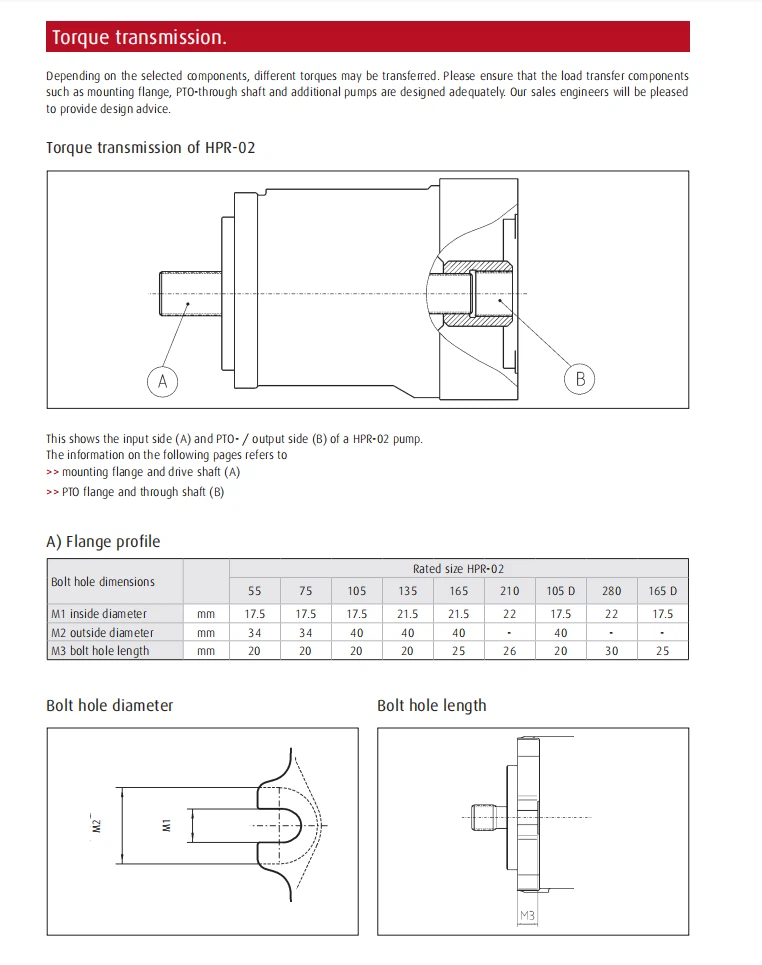 Torque transmission.

Depending on the selected components, different torques may be transferred. Please ensure that the load transfer components such as mounting flange, PTO-through shaft and additional pumps are designed adequately. Our sales engineers will be pleased to provide design advice.

Torque transmission of HPR-02

A

B

This shows the input side (A) and PTO- / output side (B) of a HPR-02 pump.
The information on the following pages refers to
>> mounting flange and drive shaft (A)
>> PTO flange and through shaft (B)

A) Flange profile

| Bolt hole dimensions | | Rated size HPR-02 | | | | | | | | |
|---|---|---|---|---|---|---|---|---|---|---|
| | | 55 | 75 | 105 | 135 | 165 | 210 | 105 D | 280 | 165 D |
| M1 inside diameter | mm | 17.5 | 17.5 | 17.5 | 21.5 | 21.5 | 22 | 17.5 | 22 | 17.5 |
| M2 outside diameter | mm | 34 | 34 | 40 | 40 | 40 | - | 40 | - | - |
| M3 bolt hole length | mm | 20 | 20 | 20 | 20 | 25 | 26 | 20 | 30 | 25 |

Bolt hole diameter

M2

M1

Bolt hole length

M3